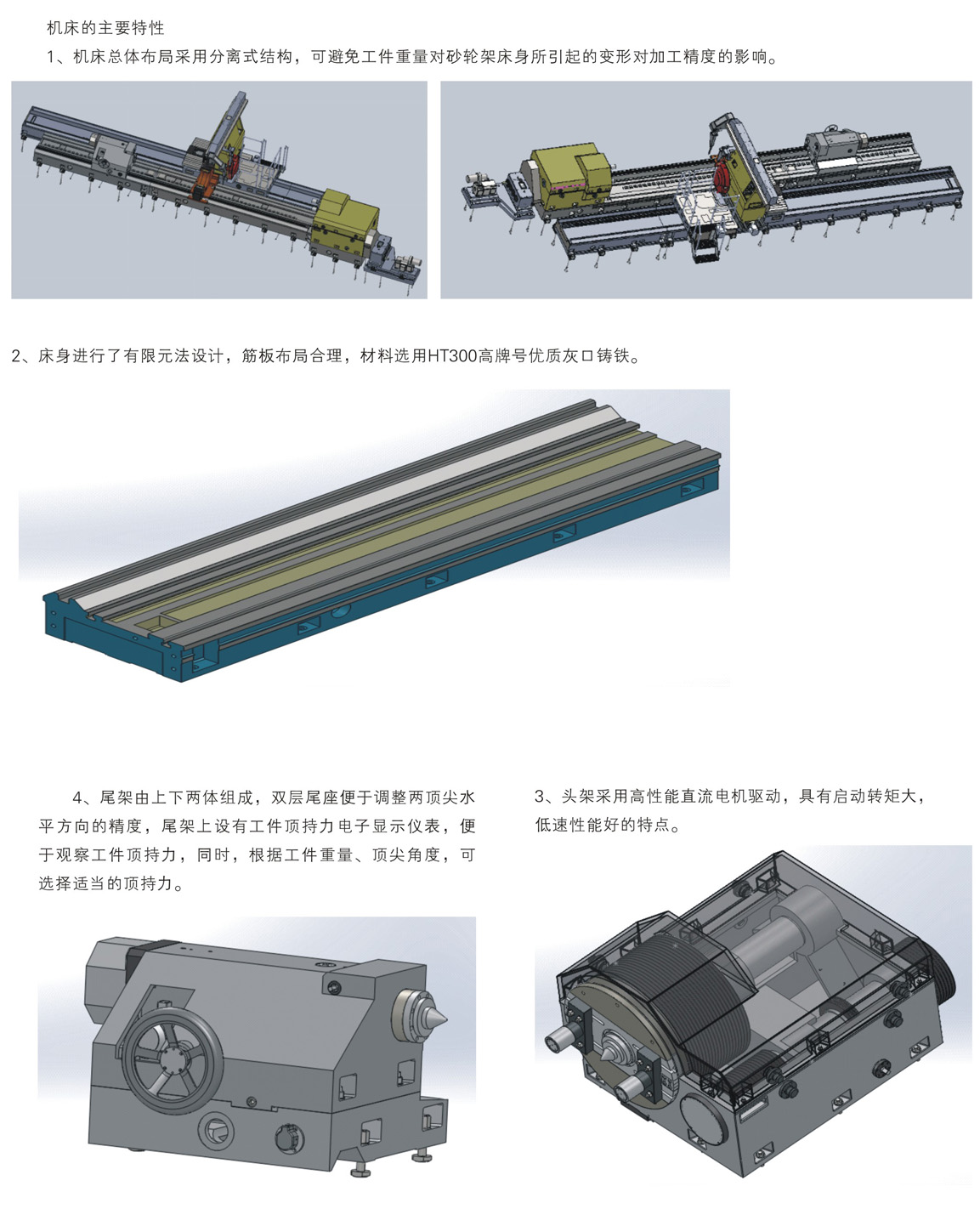 机床的主要特性

1、机床总体布局采用分离式结构，可避免工件重量对砂轮架床身所引起的变形对加工精度的影响。

2、床身进行了有限元法设计，筋板布局合理，材料选用HT300高牌号优质灰口铸铁。

4、尾架由上下两体组成，双层尾座便于调整两顶尖水平方向的精度，尾架上设有工件顶持力电子显示仪表，便于观察工件顶持力，同时，根据工件重量、顶尖角度，可选择适当的顶持力。

3、头架采用高性能直流电机驱动，具有启动转矩大，低速性能好的特点。